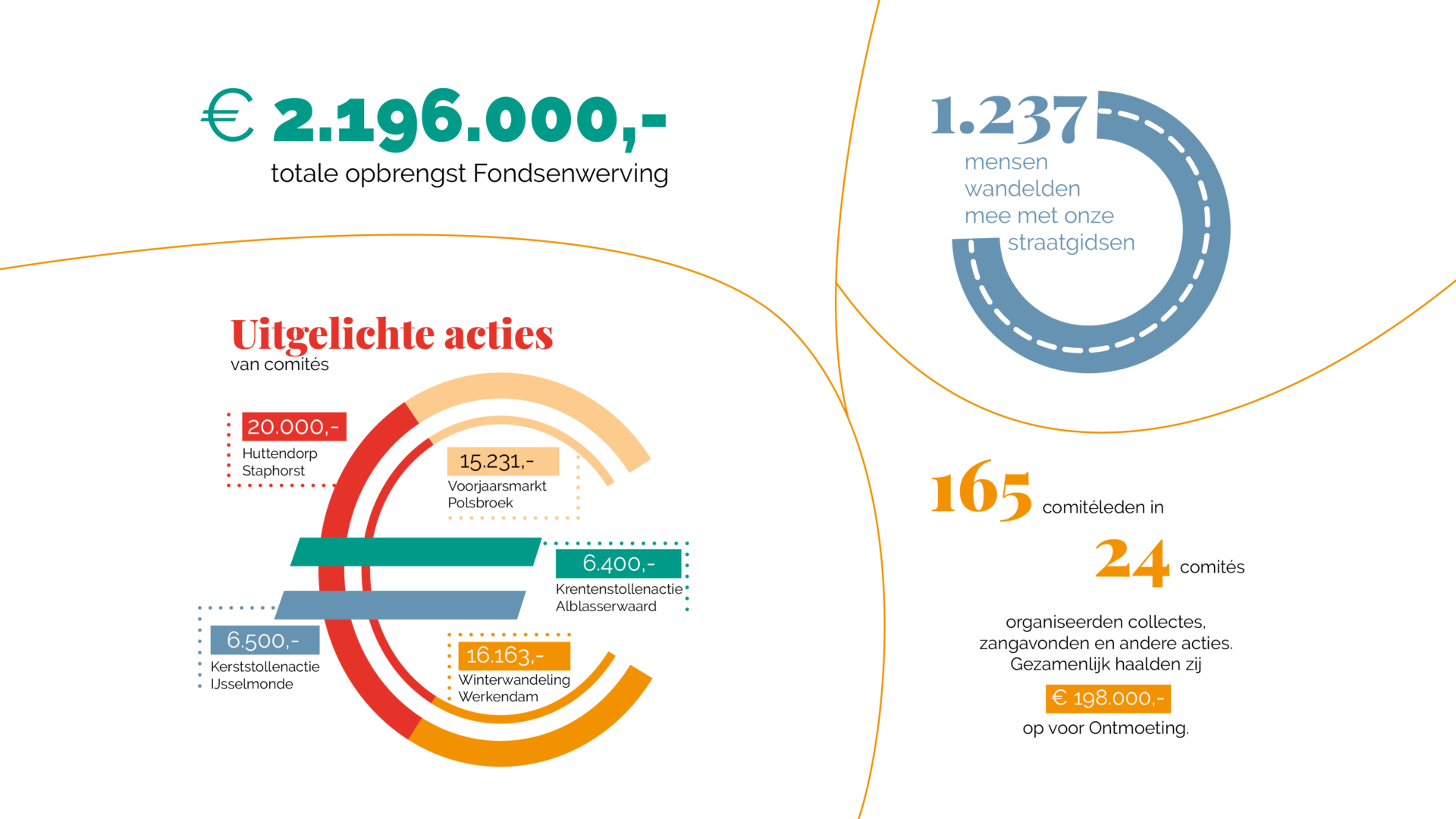 € 2.196.000,-
totale opbrengst Fondsenwerving

1.237
mensen wandelden mee met onze straatgidsen

Uitgelichte acties
van comités

20.000,-
Huttendorp Staphorst

15.231,-
Voorjaarsmarkt Polsbroek

6.400,-
Krentenstollenactie Alblasserwaard

6.500,-
Kerststollenactie IJsselmonde

16.163,-
Winterwandeling Werkendam

165 comitéleden in

24 comités

organiseerden collectes, zangavonden en andere acties. Gezamenlijk haalden zij

€ 198.000,-

op voor Ontmoeting.